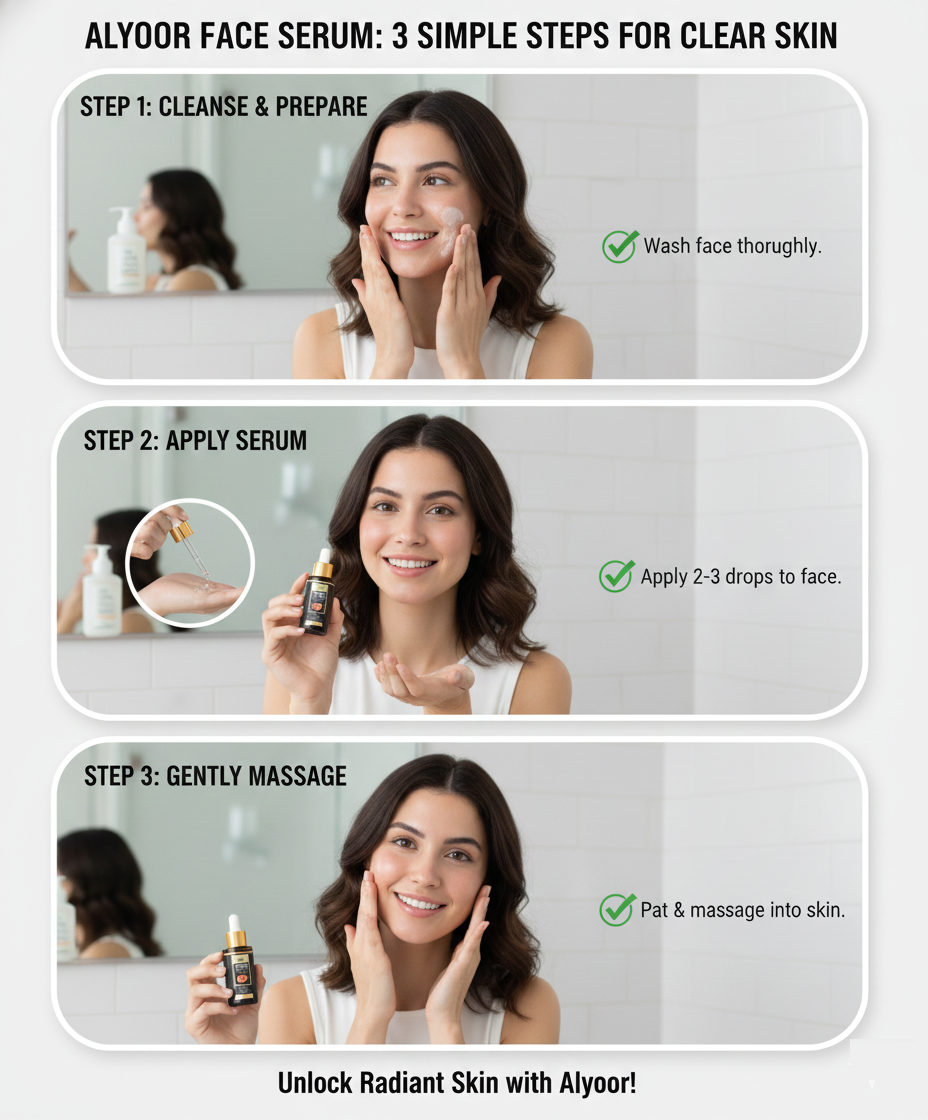 ALYOOR FACE SERUM: 3 SIMPLE STEPS FOR CLEAR SKIN

STEP 1: CLEANSE & PREPARE

Wash face thorughly.

STEP 2: APPLY SERUM

Apply 2-3 drops to face.

STEP 3: GENTLY MASSAGE

Pat & massage into skin.

Unlock Radiant Skin with Alyoor!